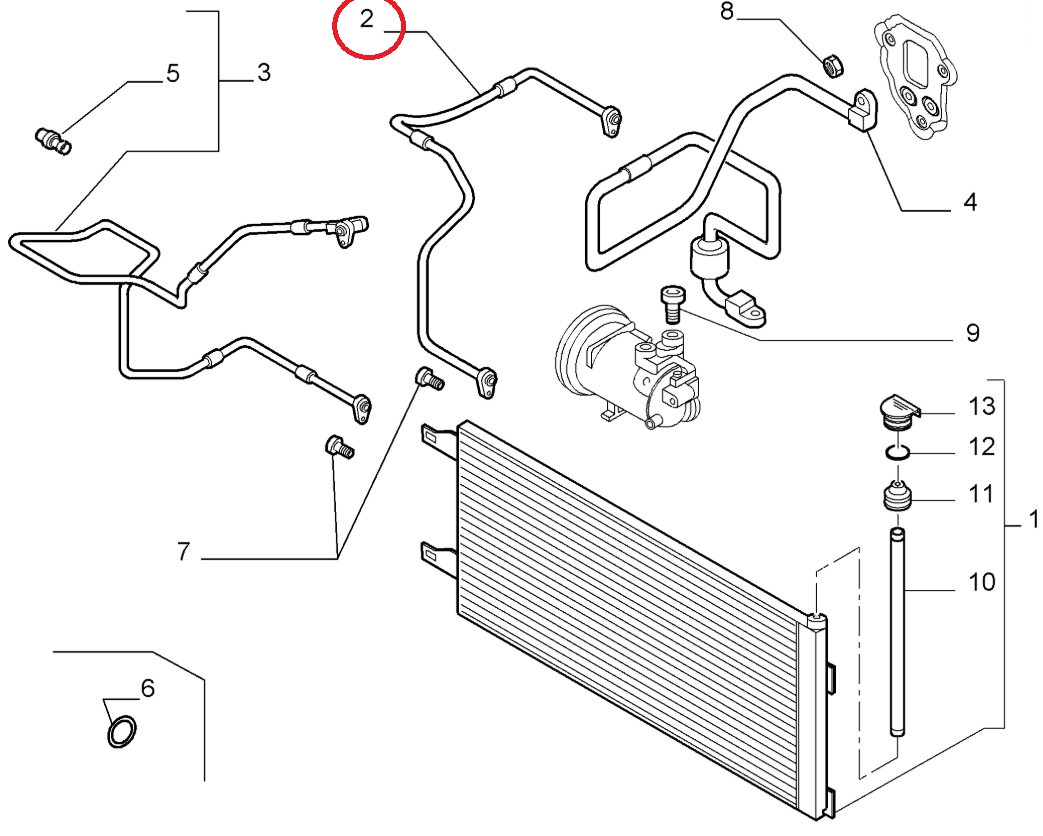 2
8
5
3
4
9
13
12
11
1
10
7
6