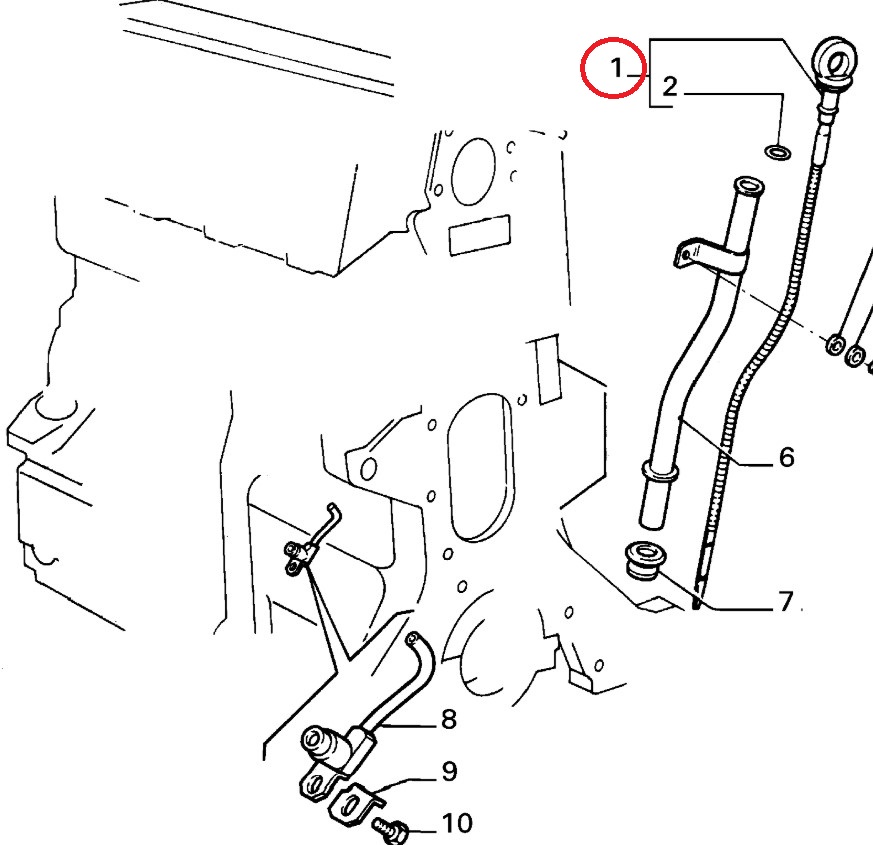 1
2
6
7
8
9
10