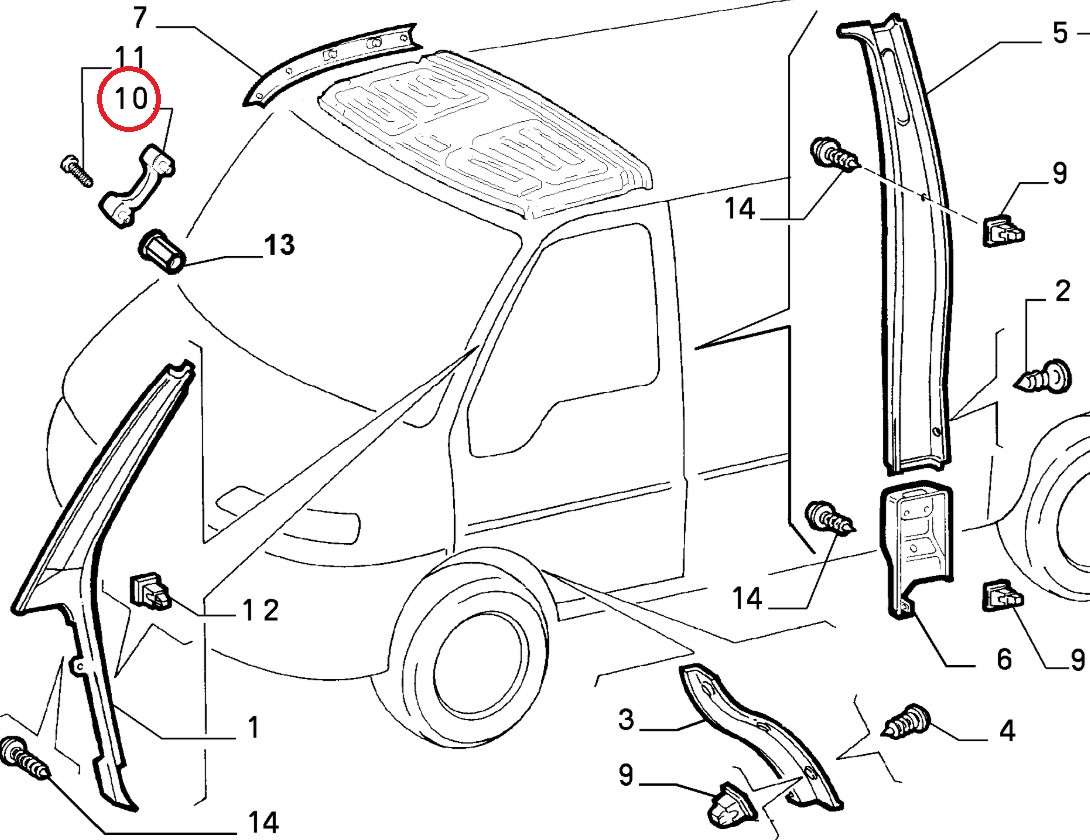 7
11
10
13
5
14
9
2
12
14
6
9
1
3
4
9
14