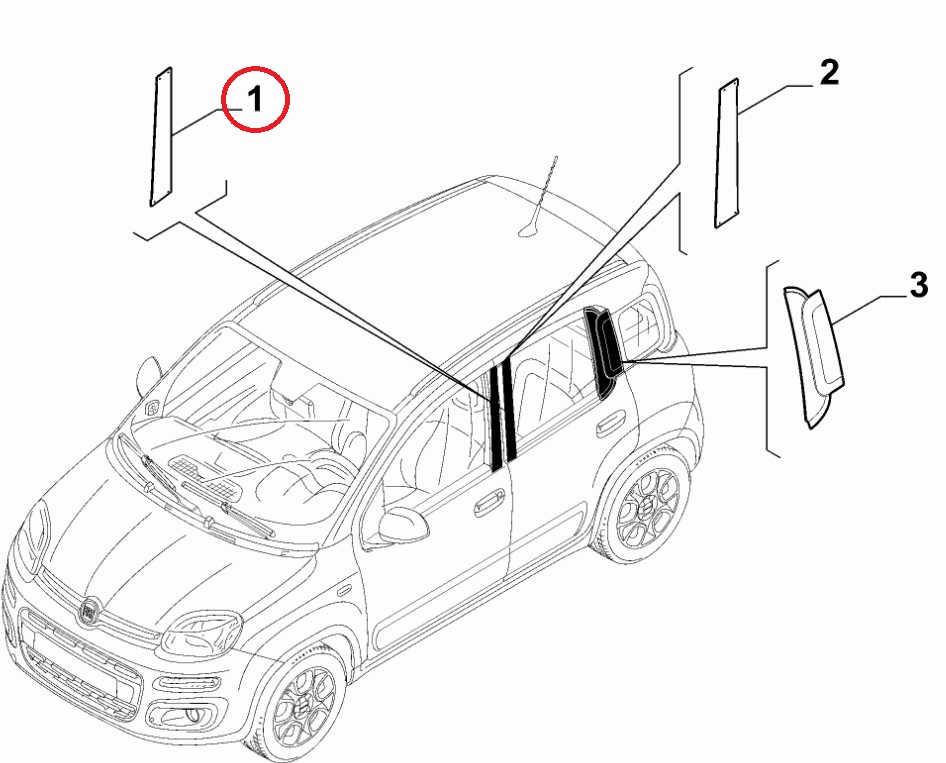 1
2
3