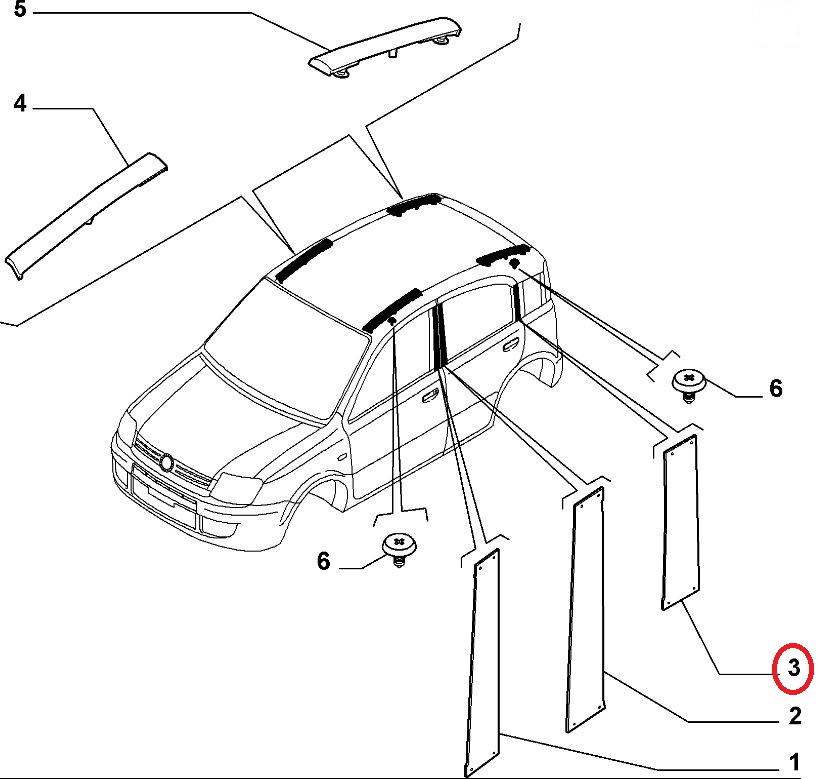 5
4
6
6
3
2
1