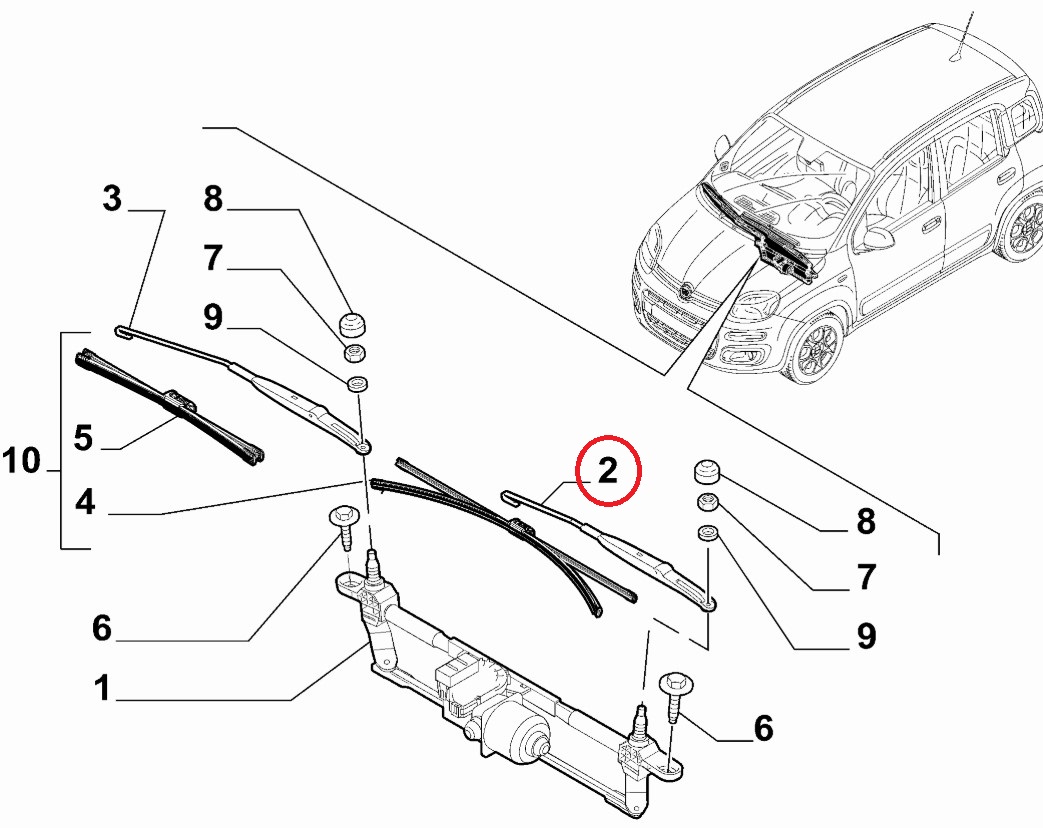 3
8
7
9
10
5
4
2
8
7
9
6
1
6