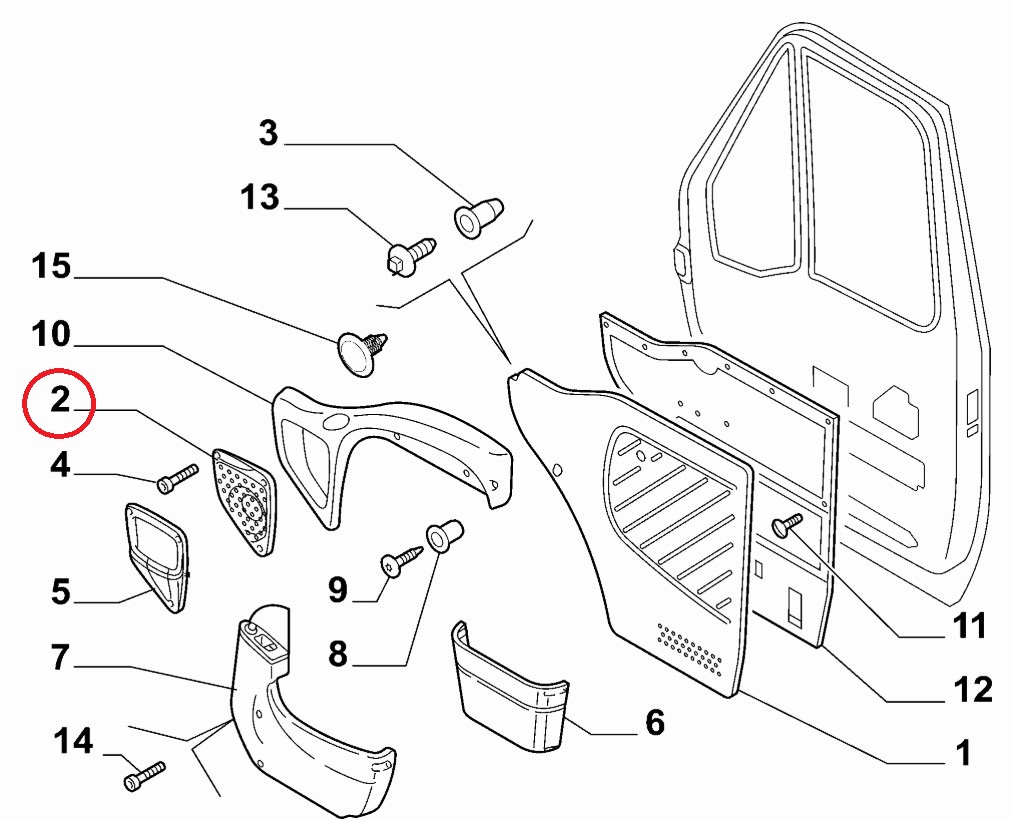 3
13
15
10
2
4
5
7
14
9
8
6
11
12
1