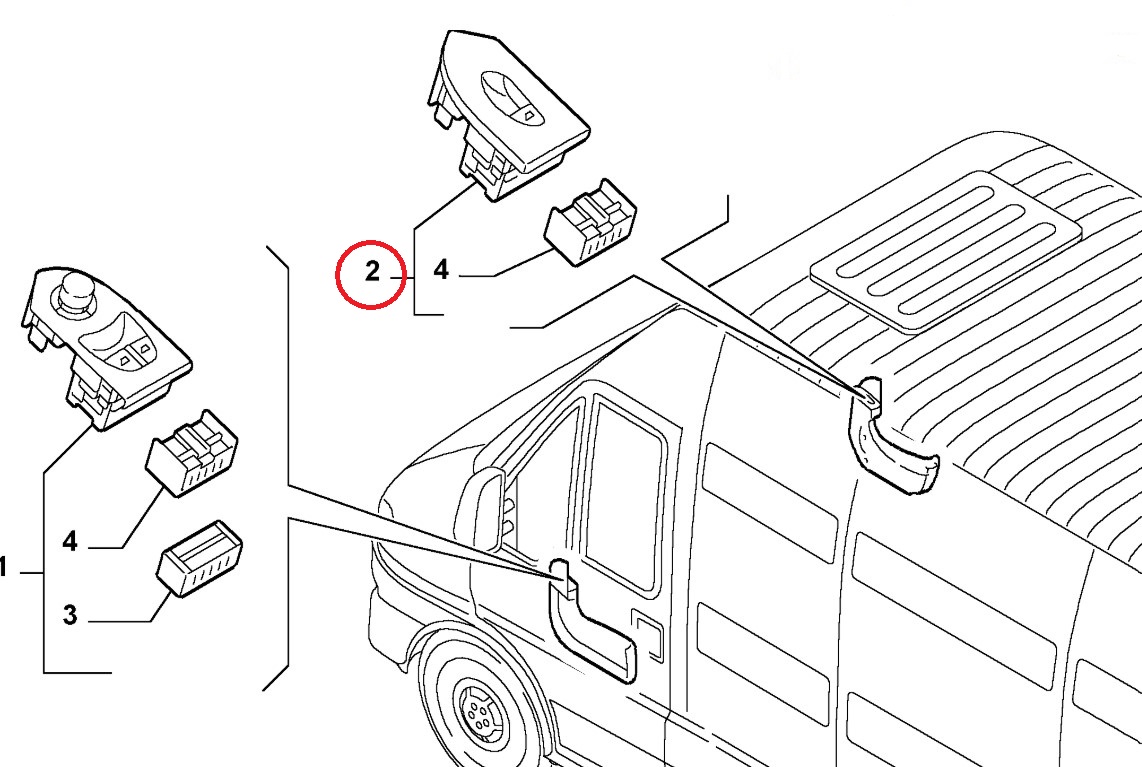 2
4
4
1
3