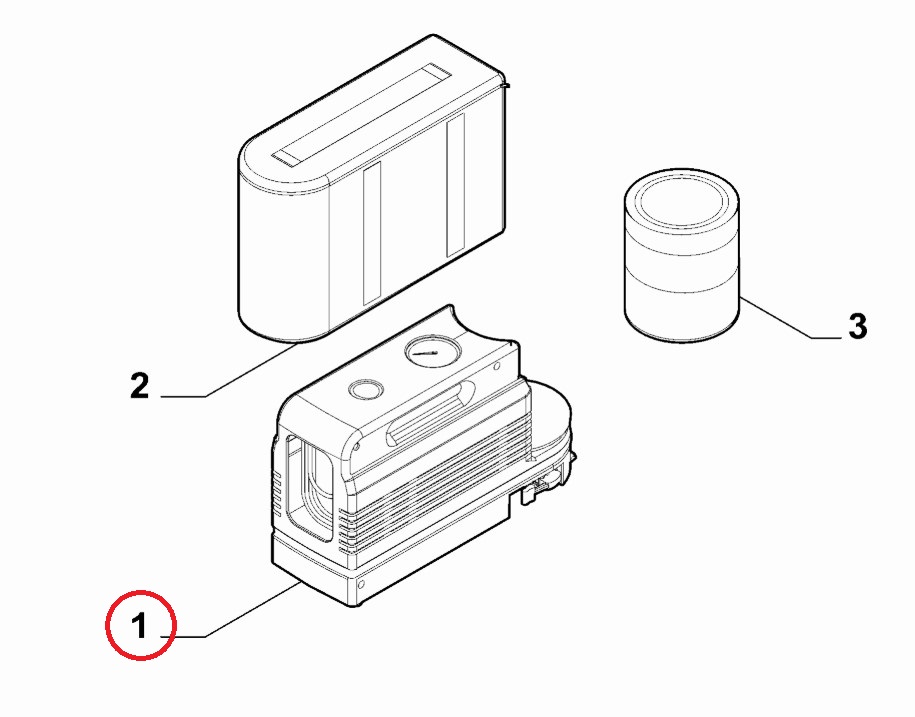 2

3

1