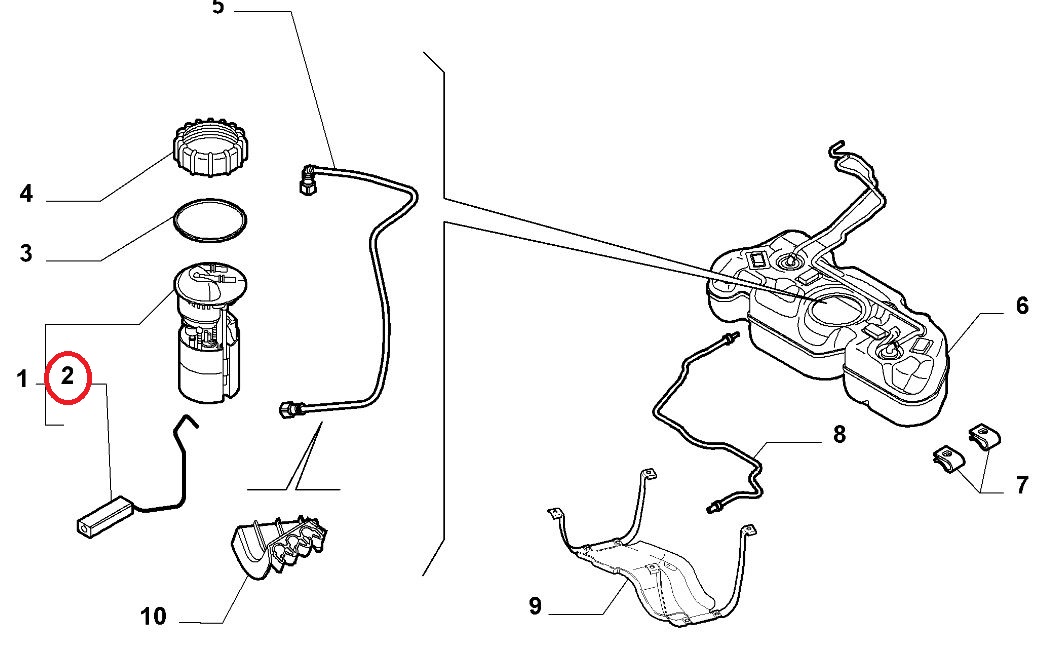 5
4
3
1
2
10
6
8
7
9