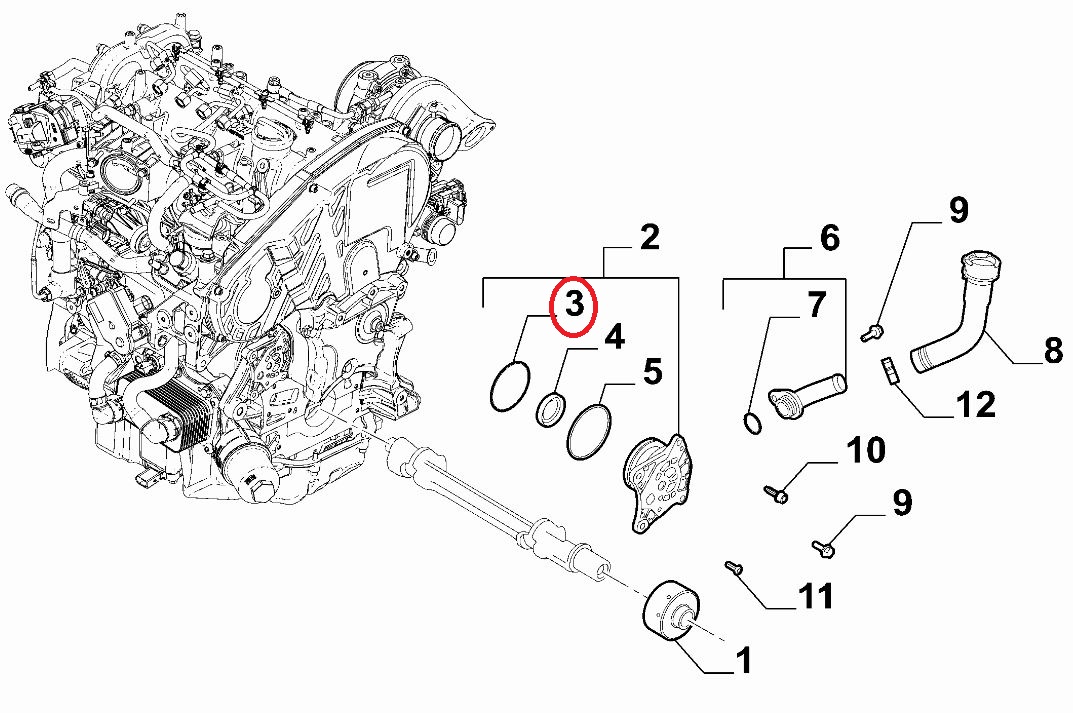 2
3
4
5
6
7
9
8
12
10
9
11
1