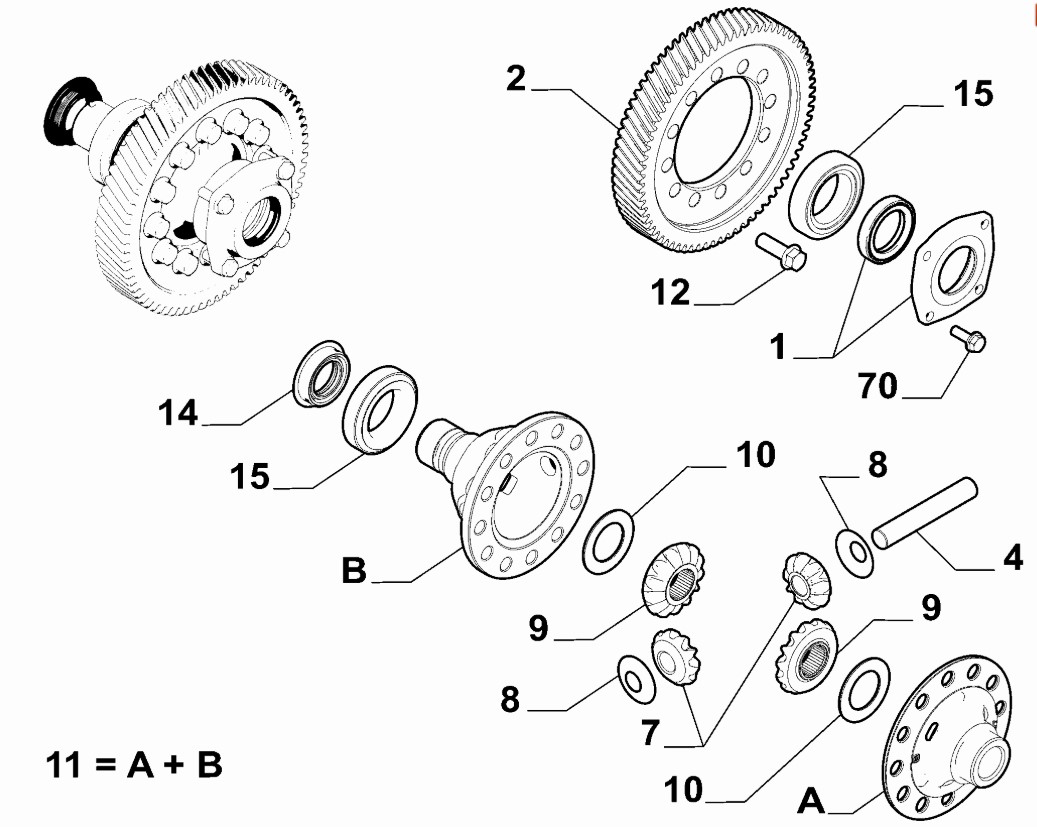 2
15
12
1
70
14
15
10
8
4
B
9
9
8
7
11 = A + B
10
A