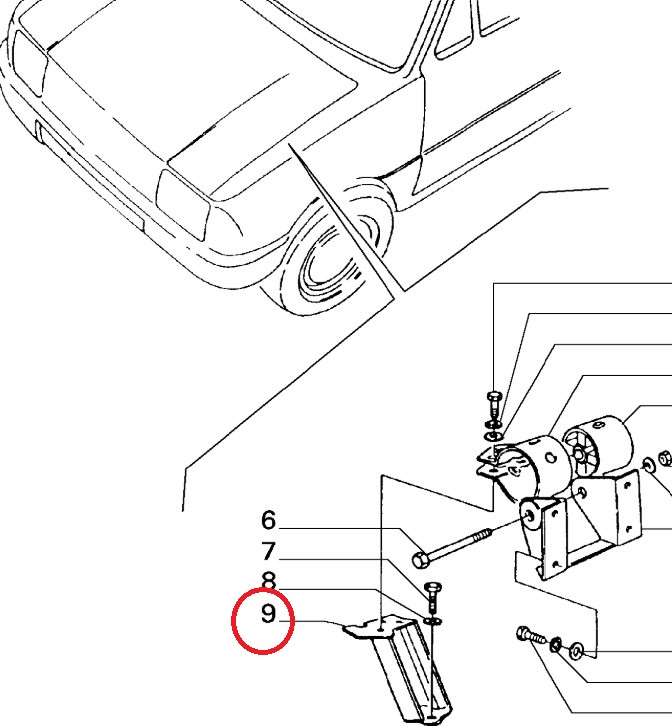 6
7
8
9