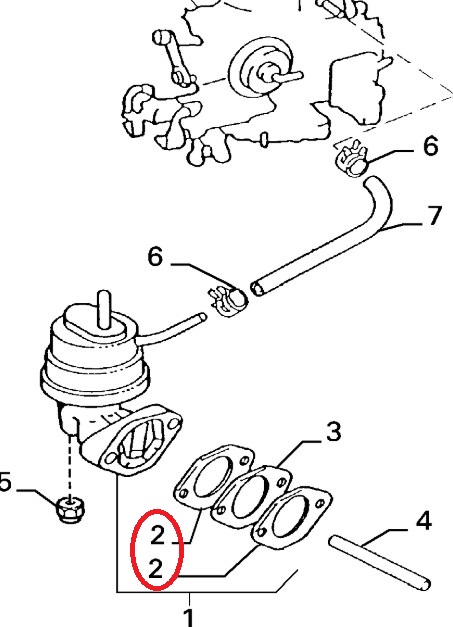 6
7
6
3
5
4
2
2
1