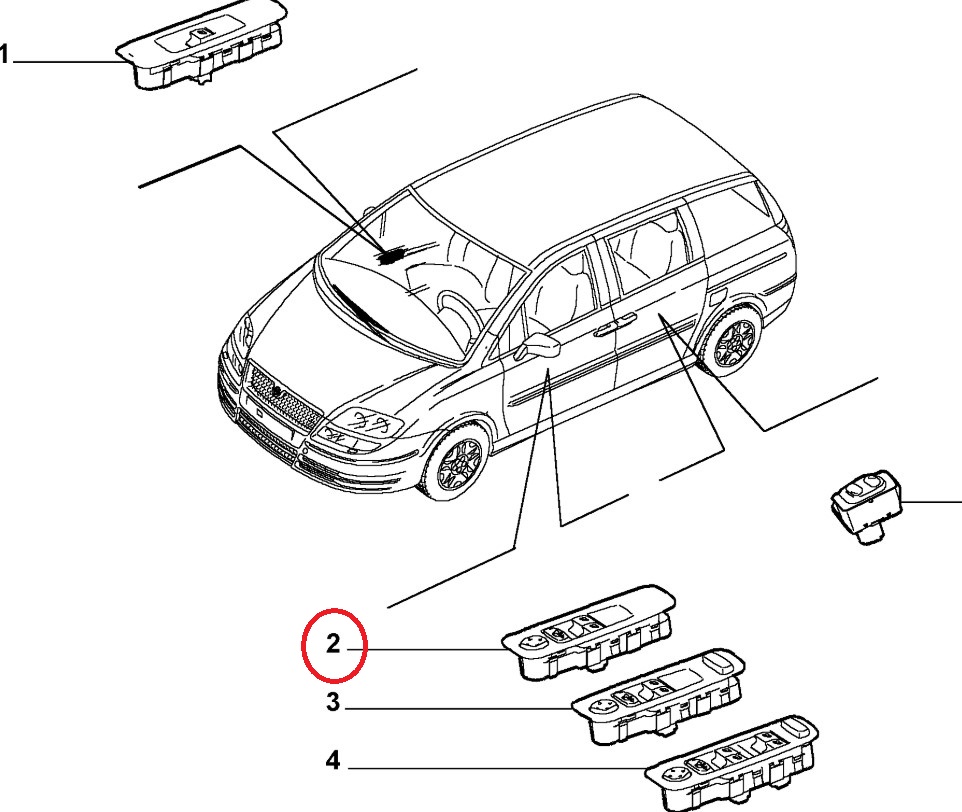 1
2
3
4