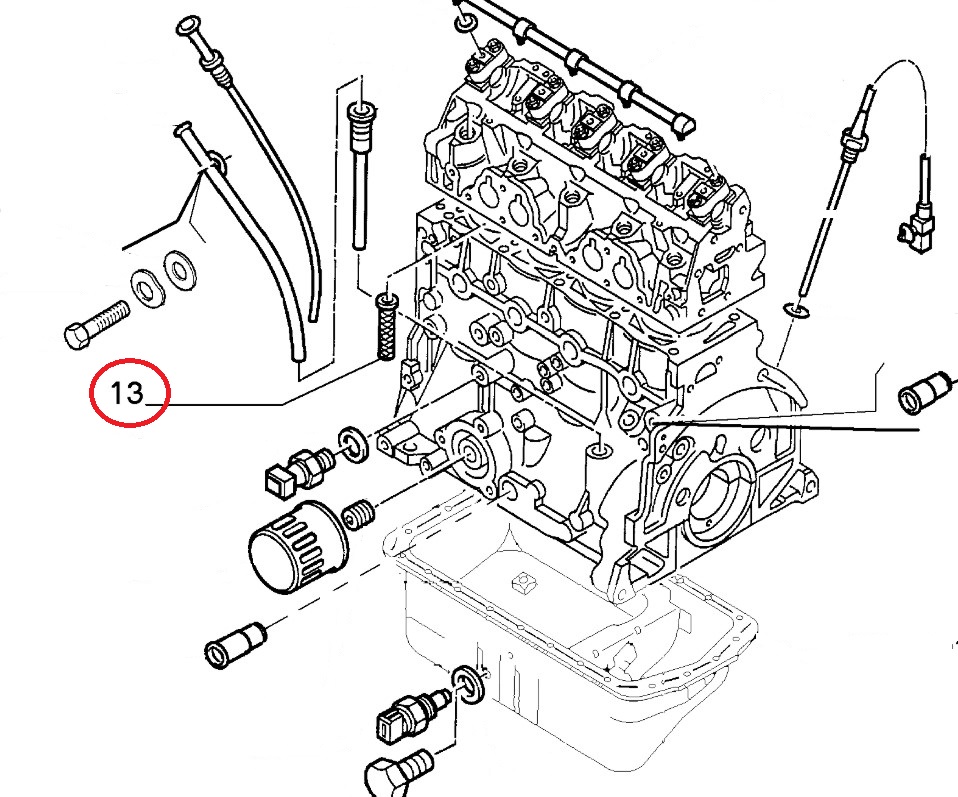 13