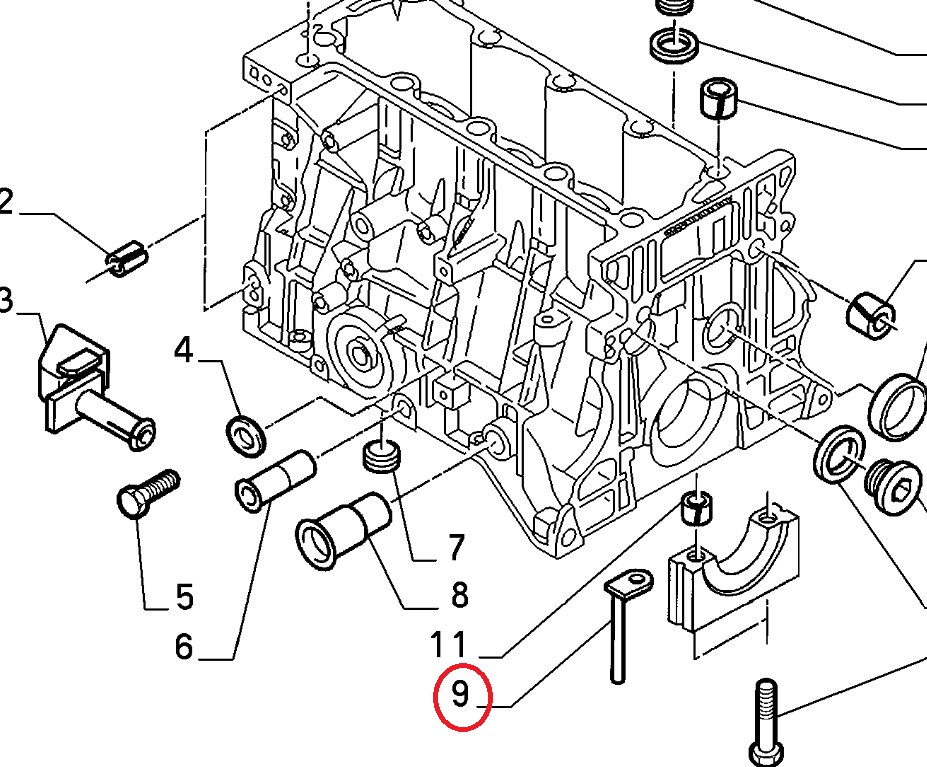 2
3
4
5
6
7
8
11
9