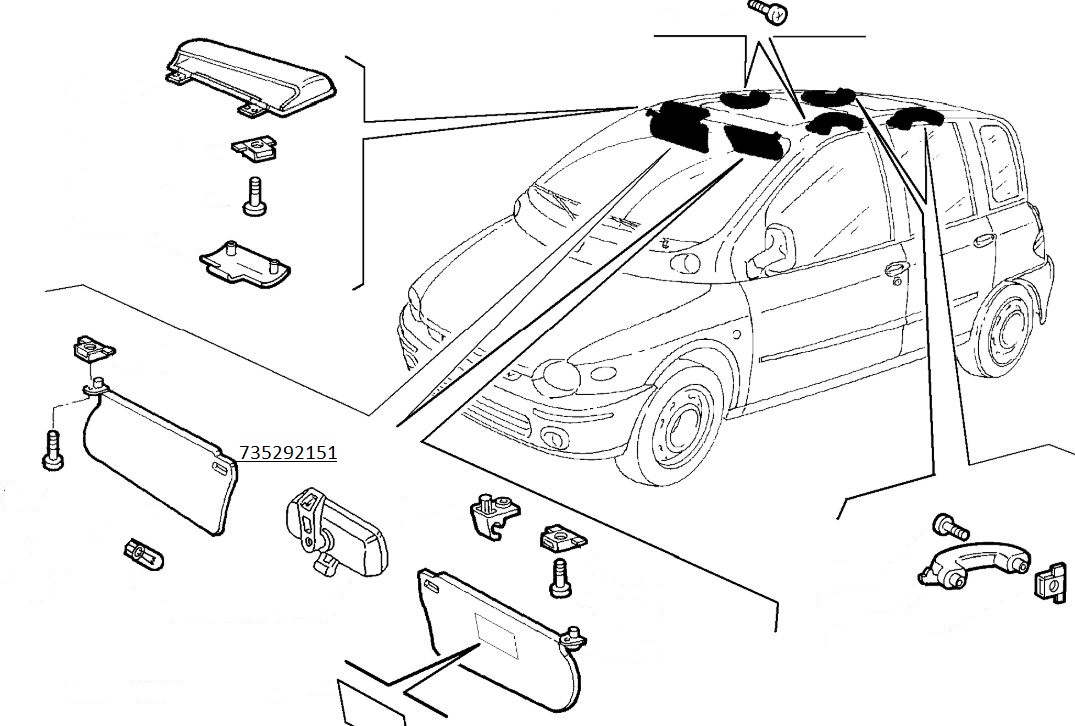 735292151