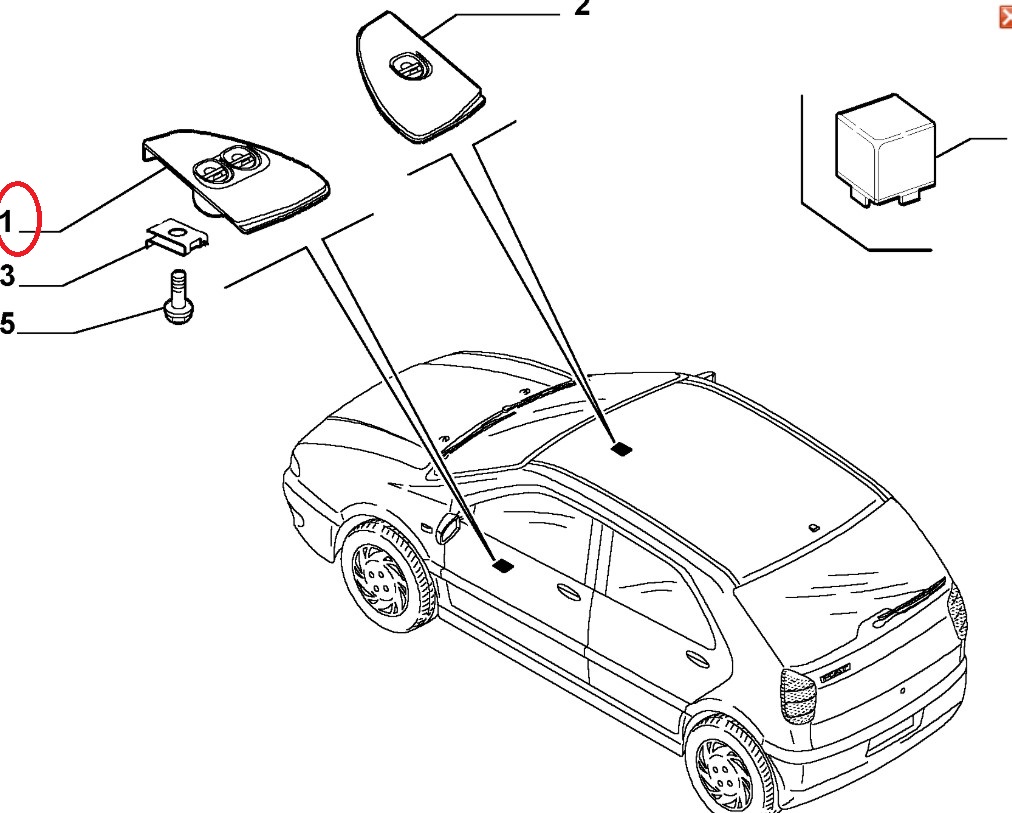 2
1
3
5