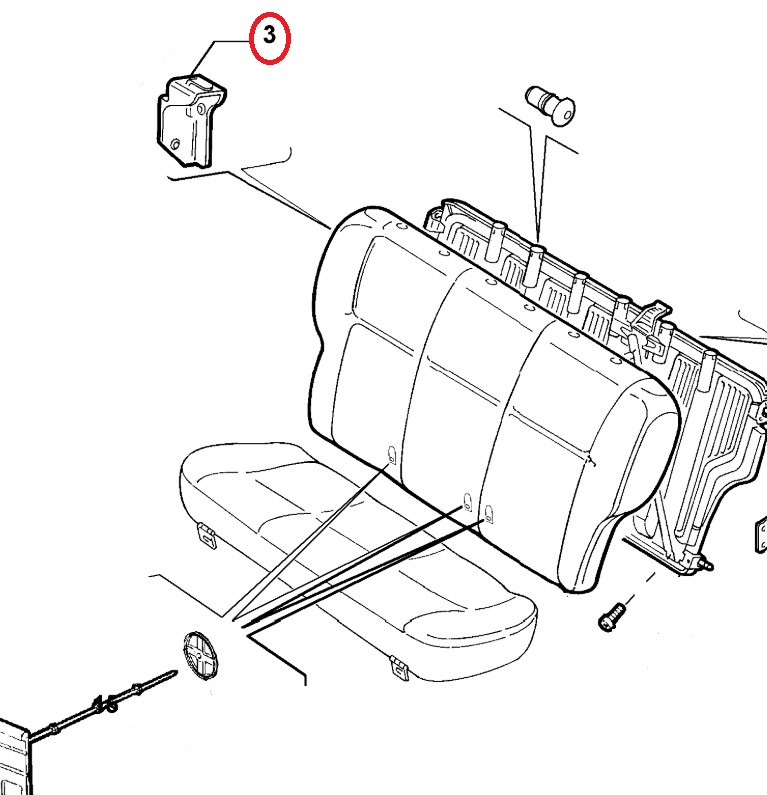 3