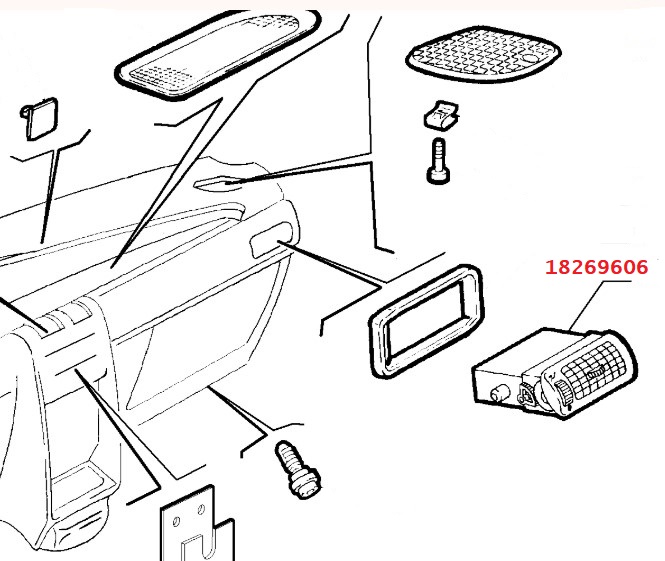 18269606