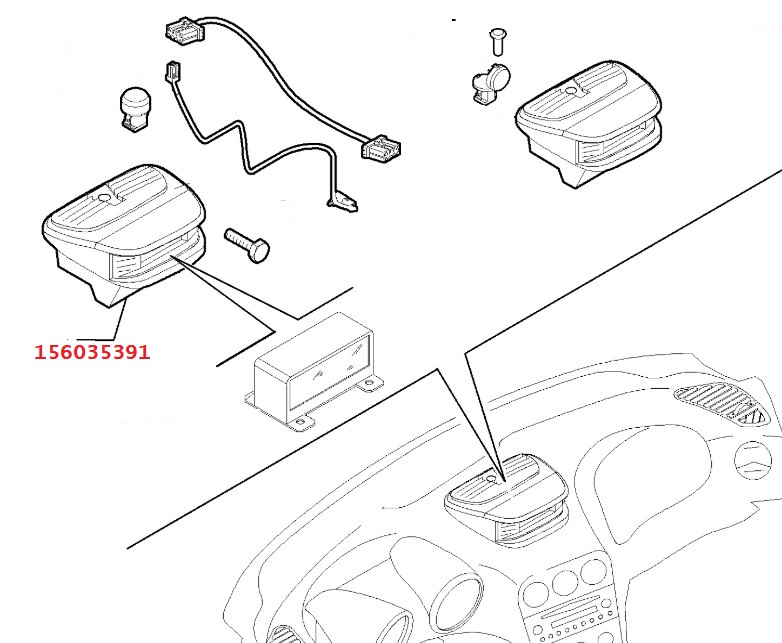 156035391