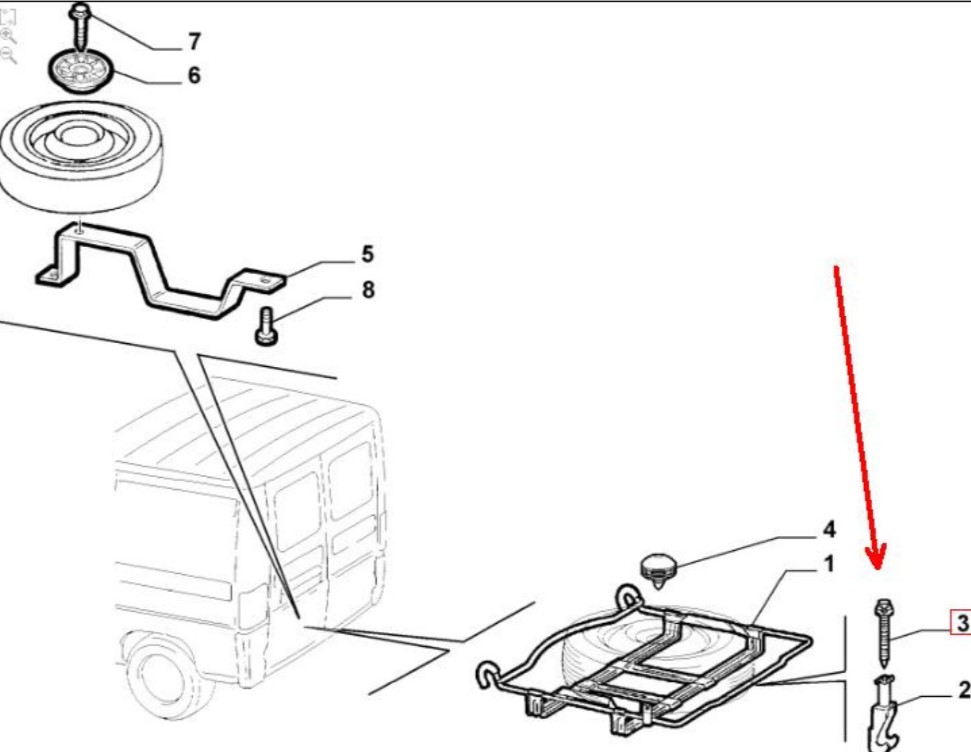 7
6
5
8
4
1
3
2