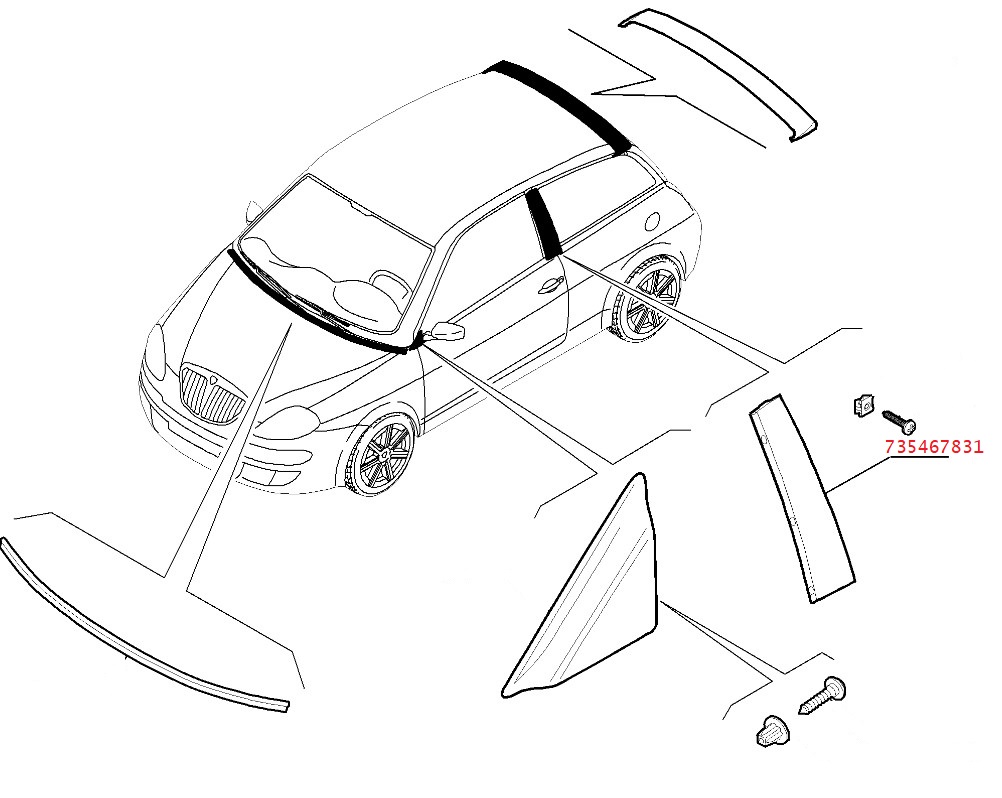 735467831