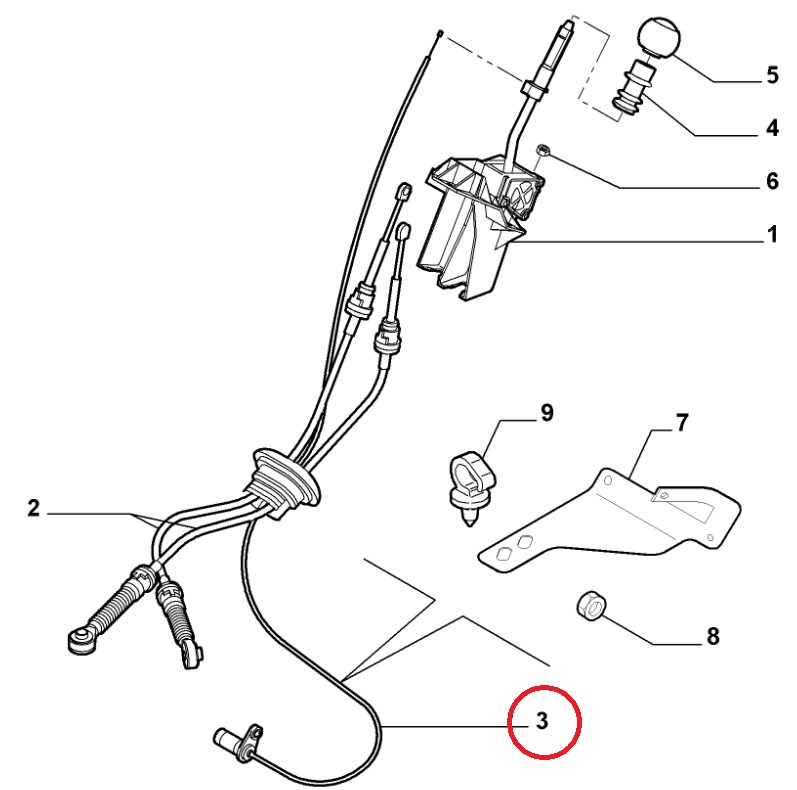 5
4
6
1
9
7
2
8
3