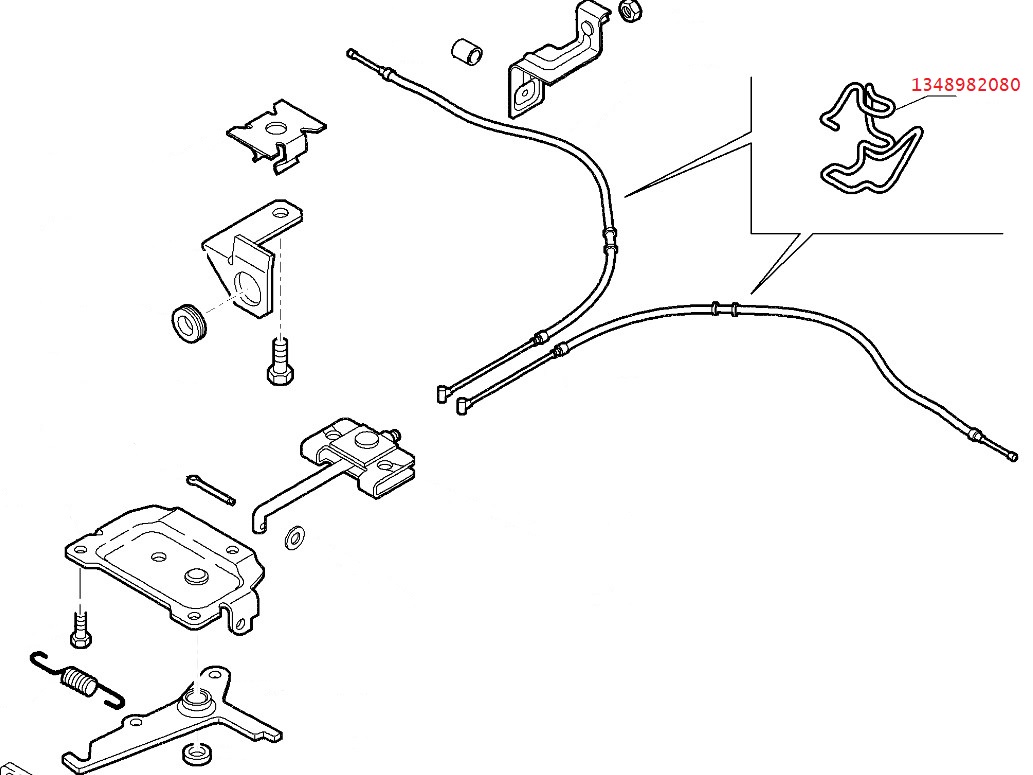 1348982080