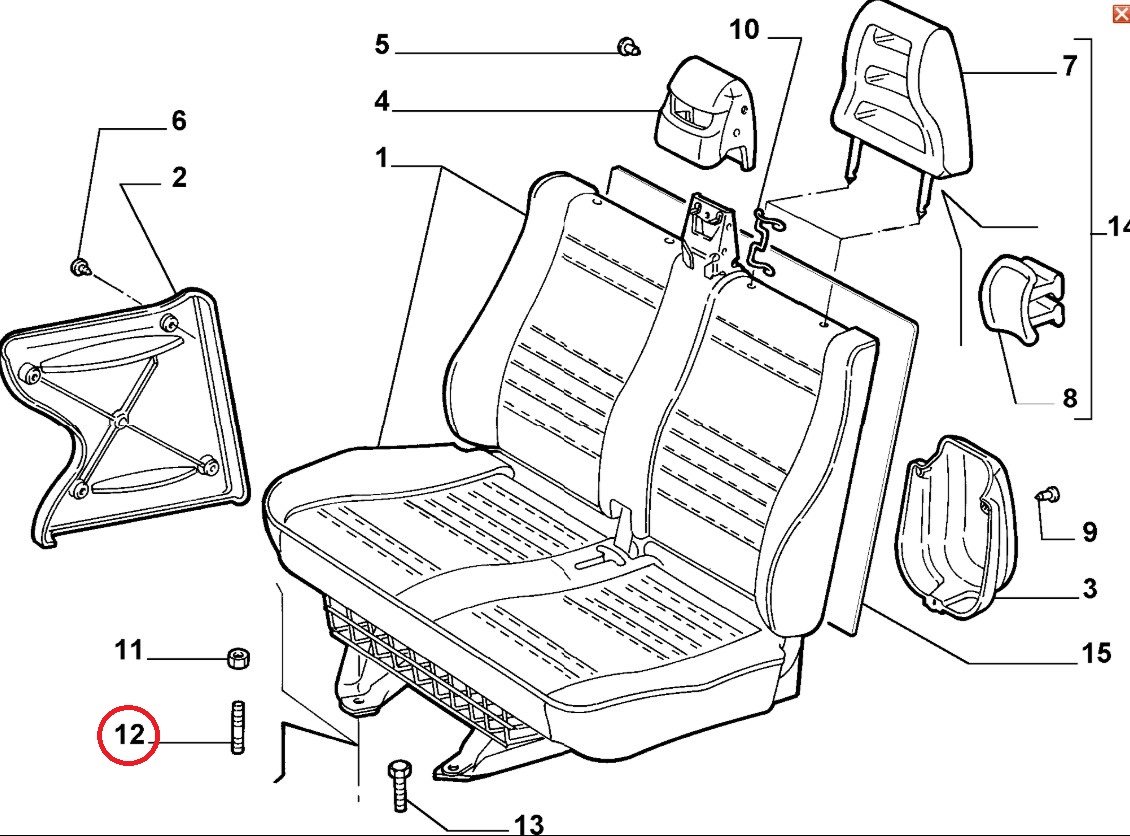 5
10
7
4
6
1
2
14
8
9
3
11
15
12
13