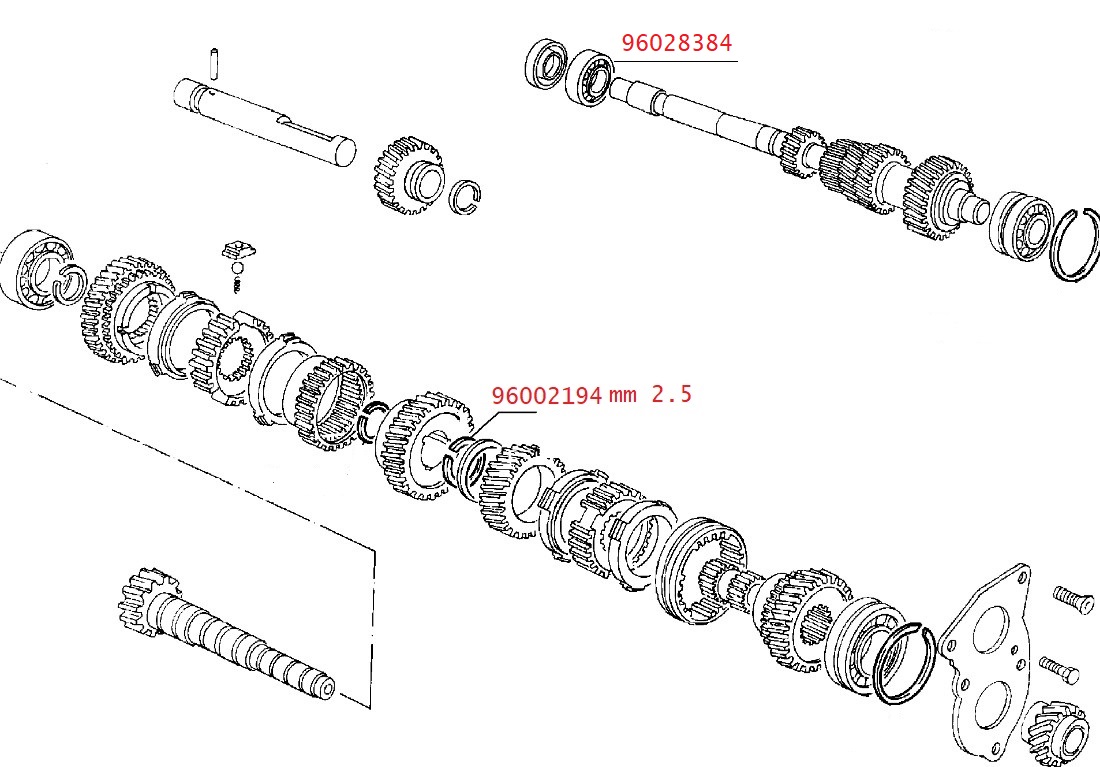 96028384

96002194 mm 2.5