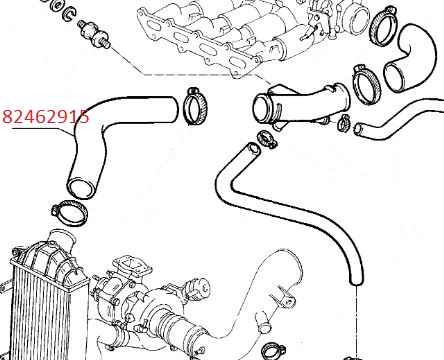 82462915