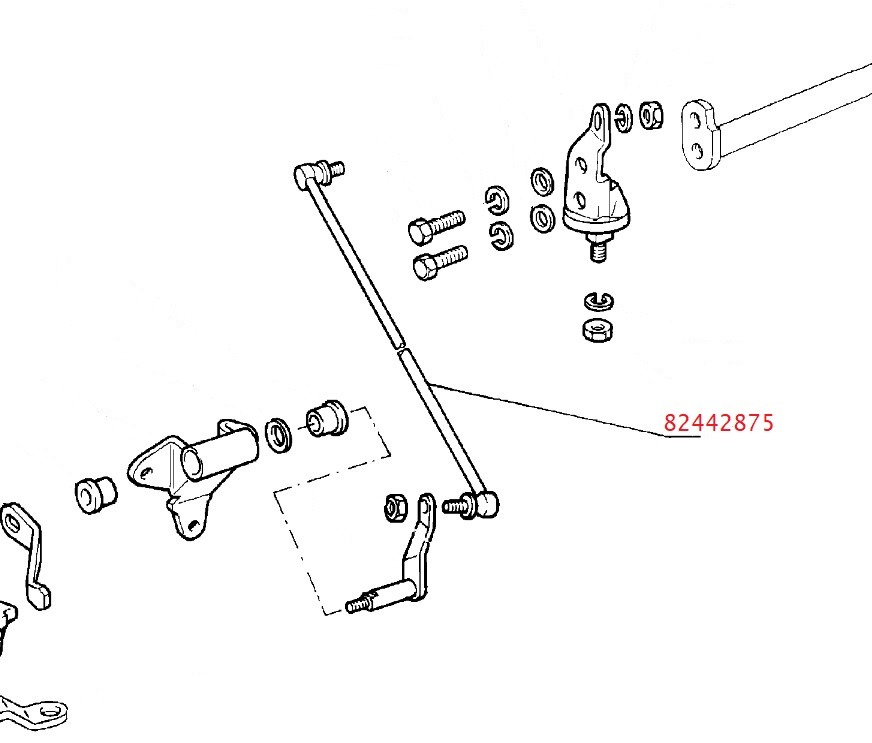 82442875