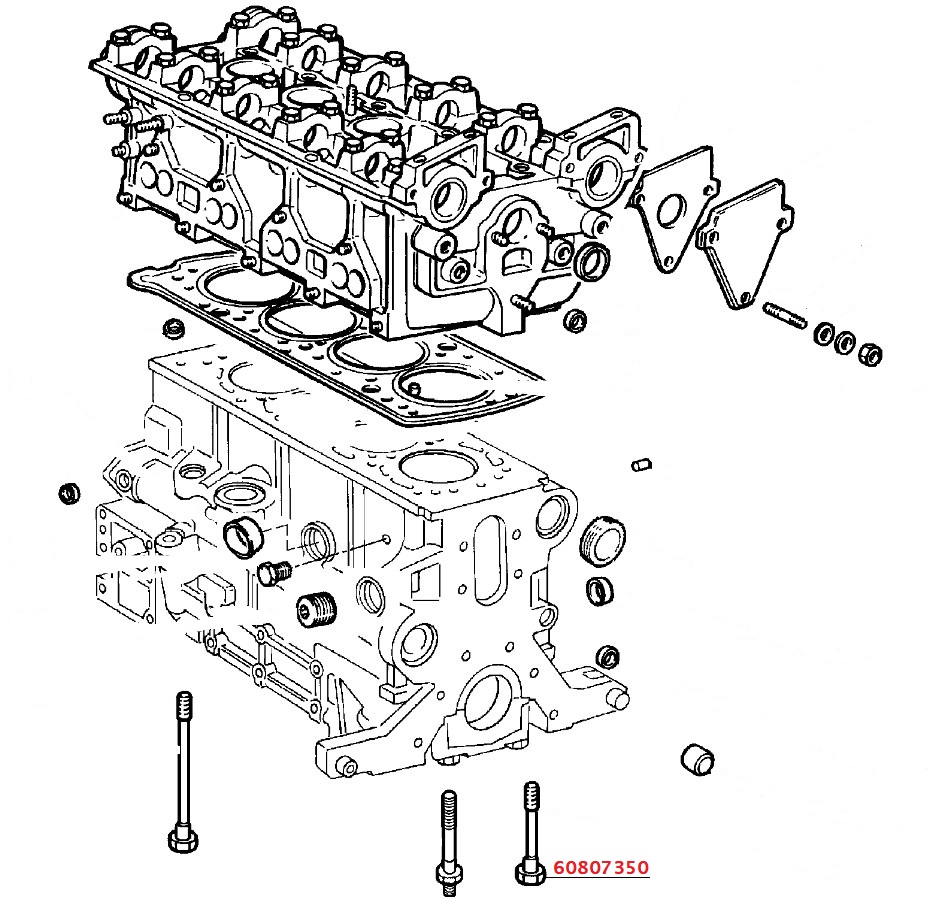 60807350