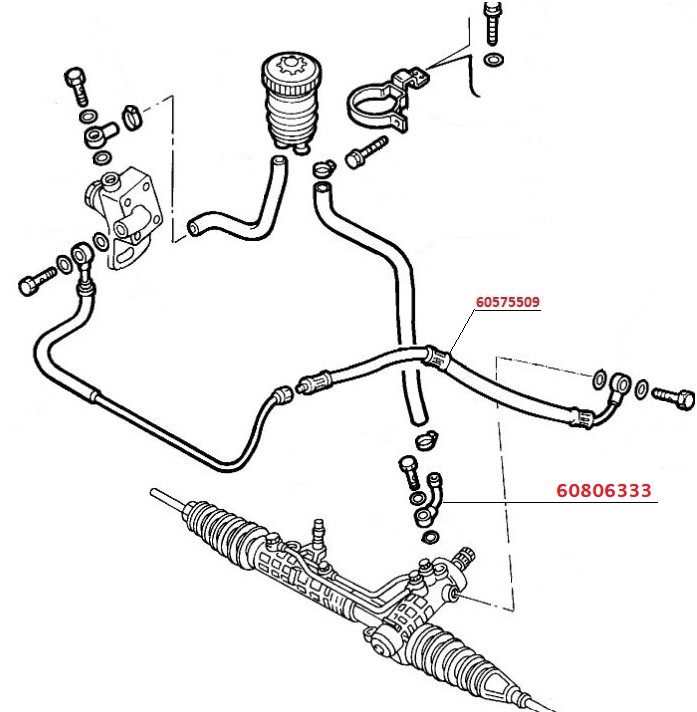 60575509

60806333