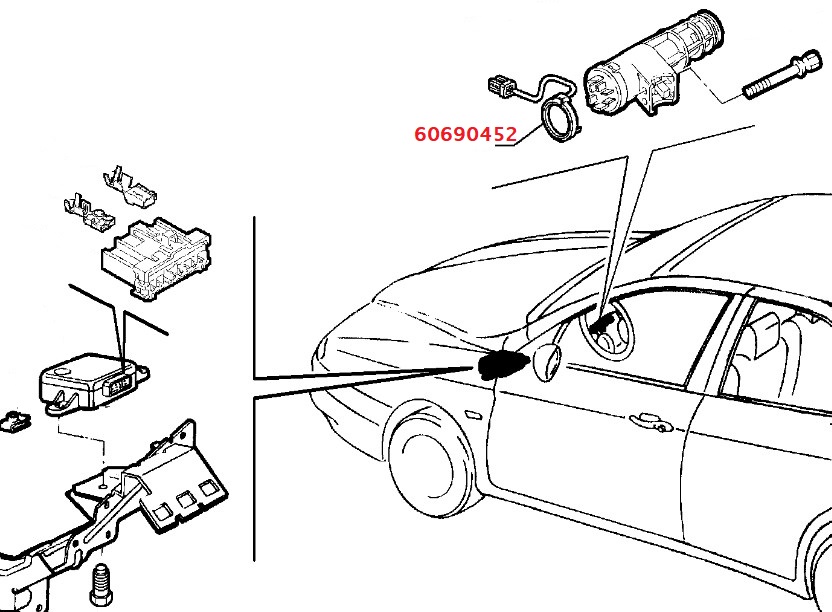 60690452