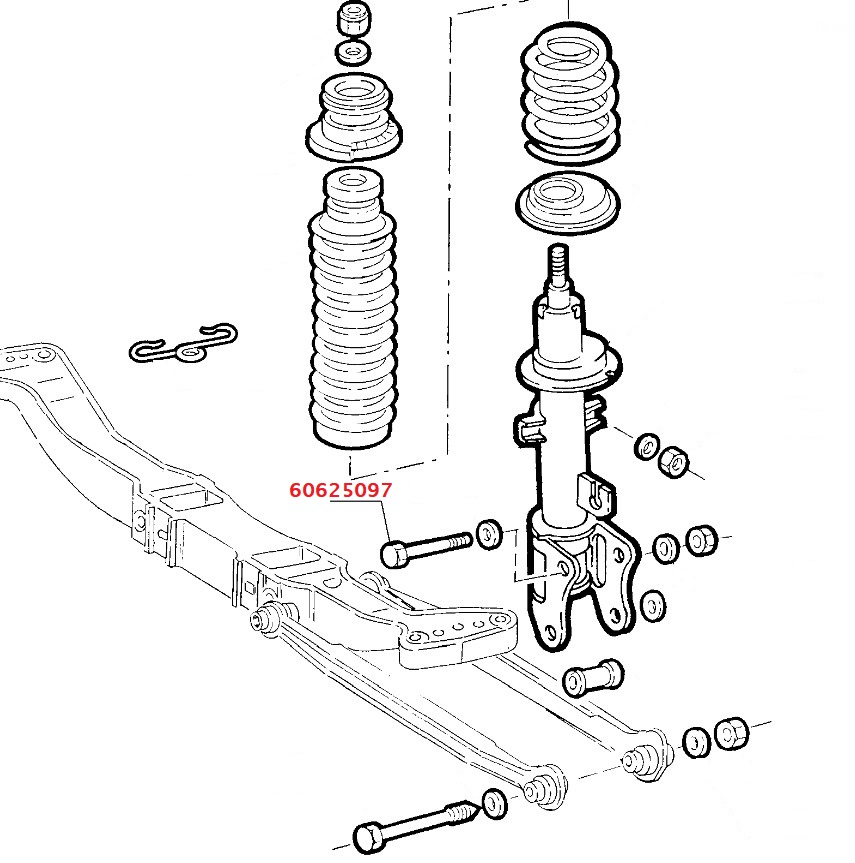 60625097