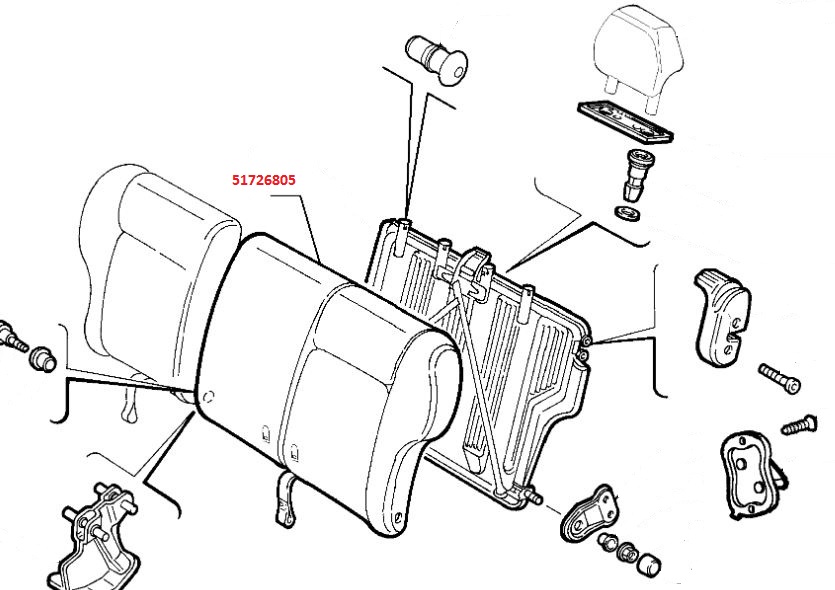 51726805