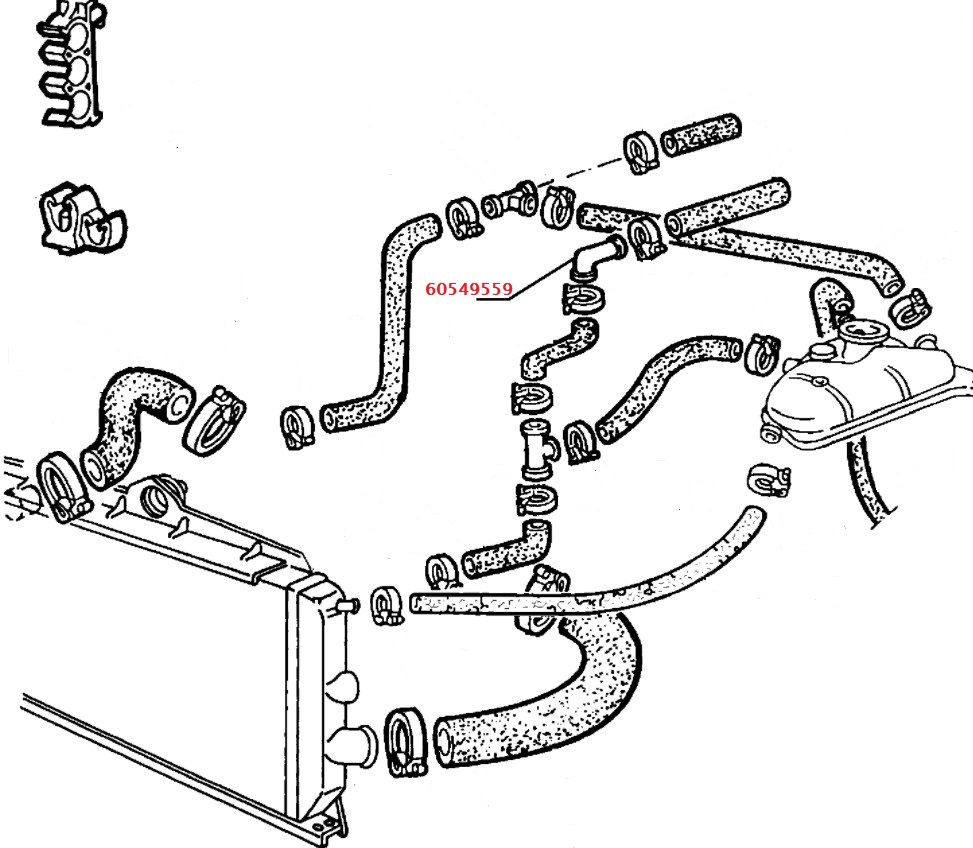 60549559