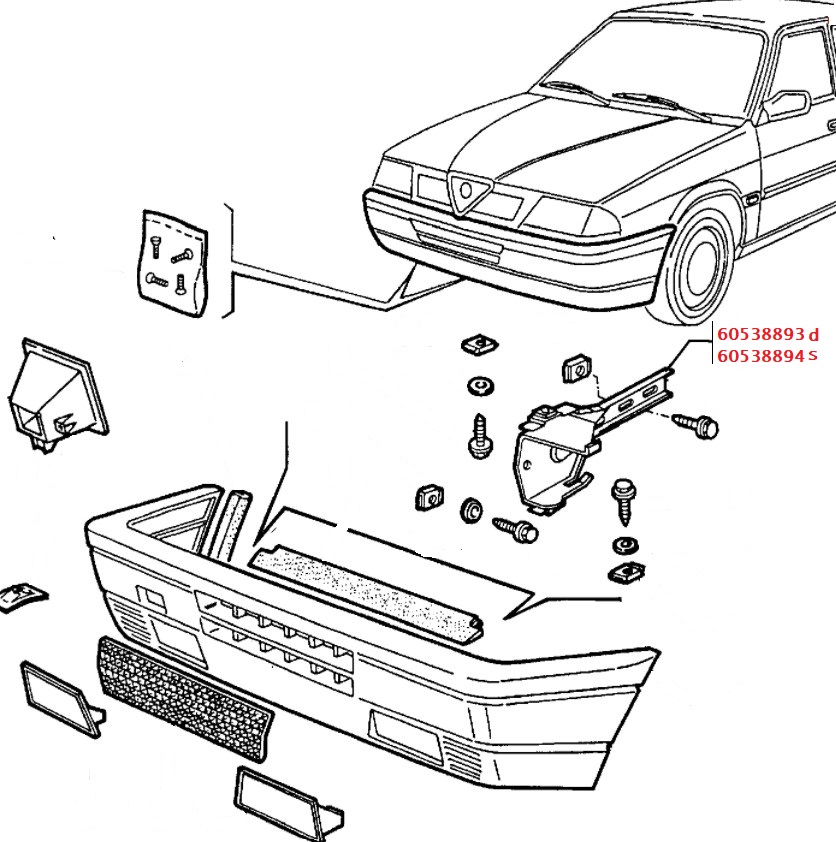 60538893 d
60538894 s