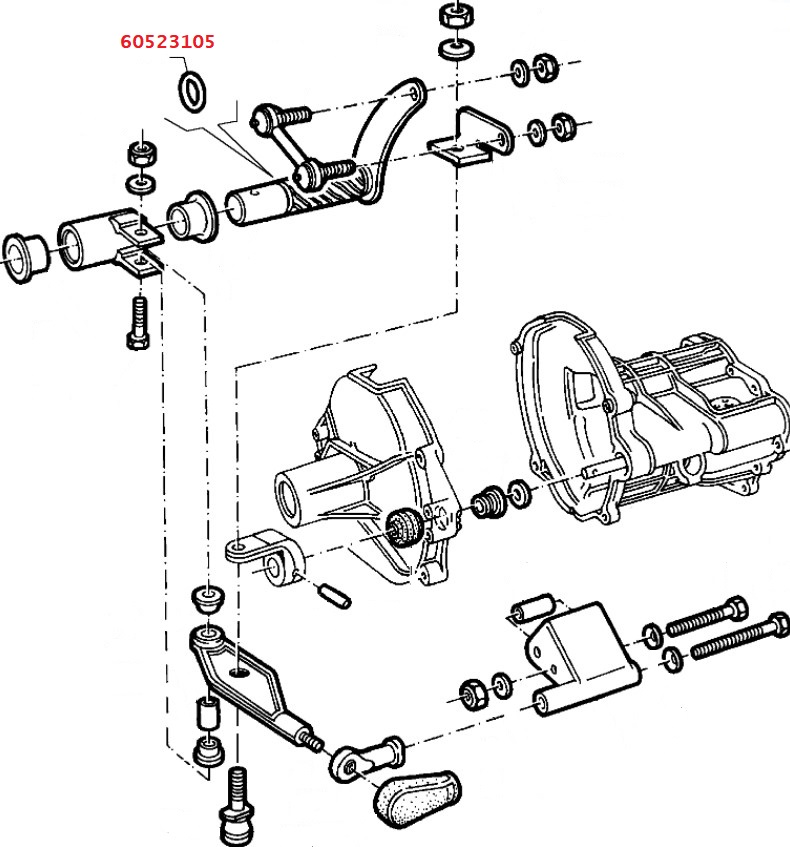 60523105