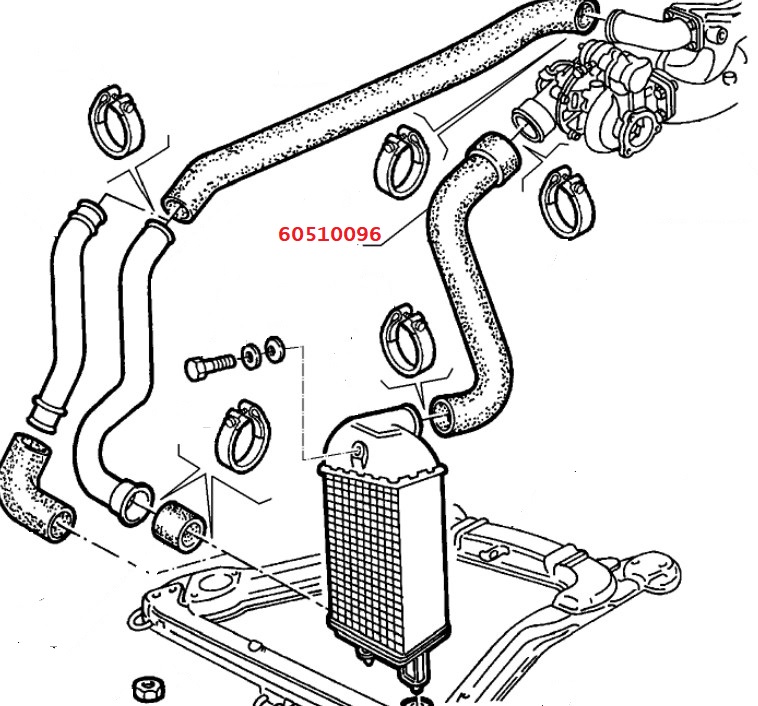 60510096