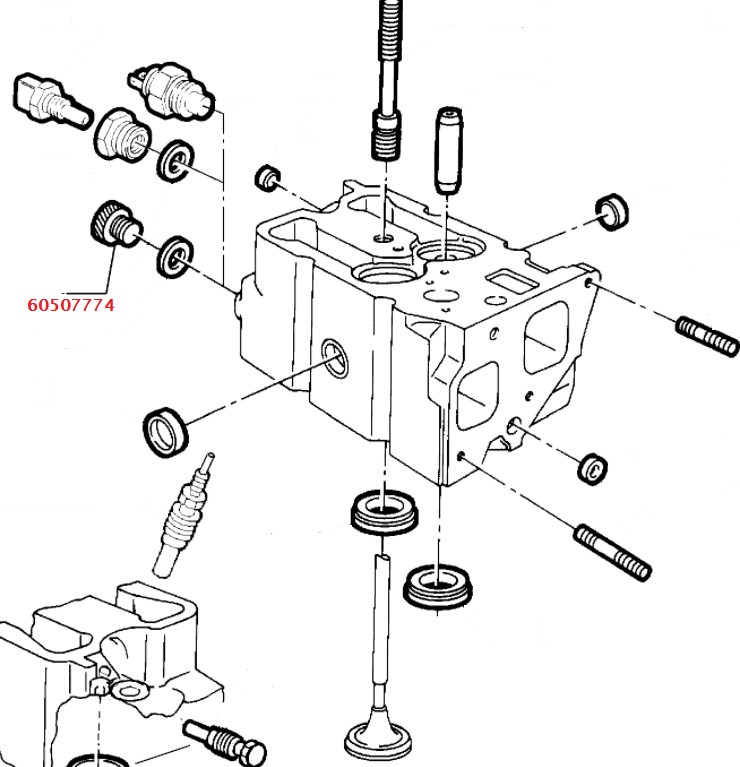 60507774