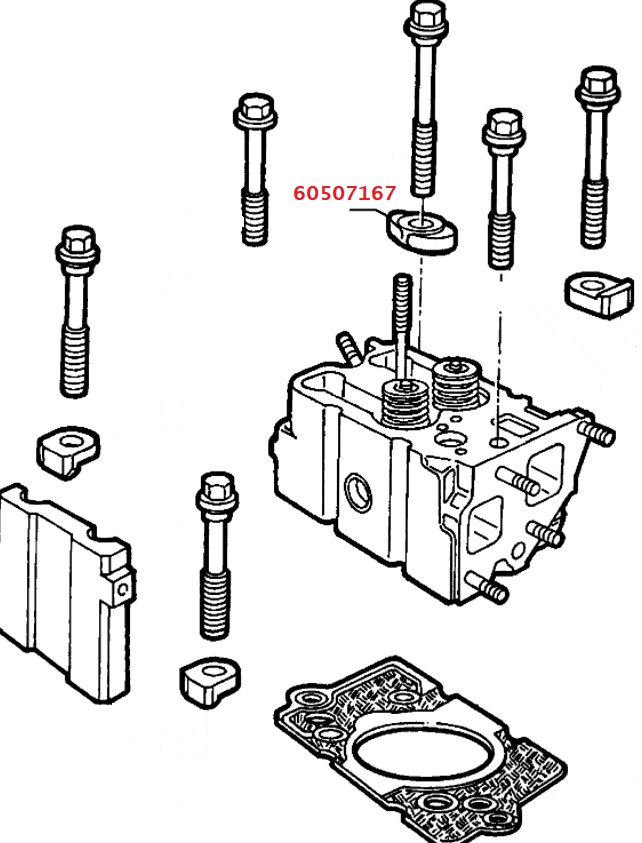 60507167