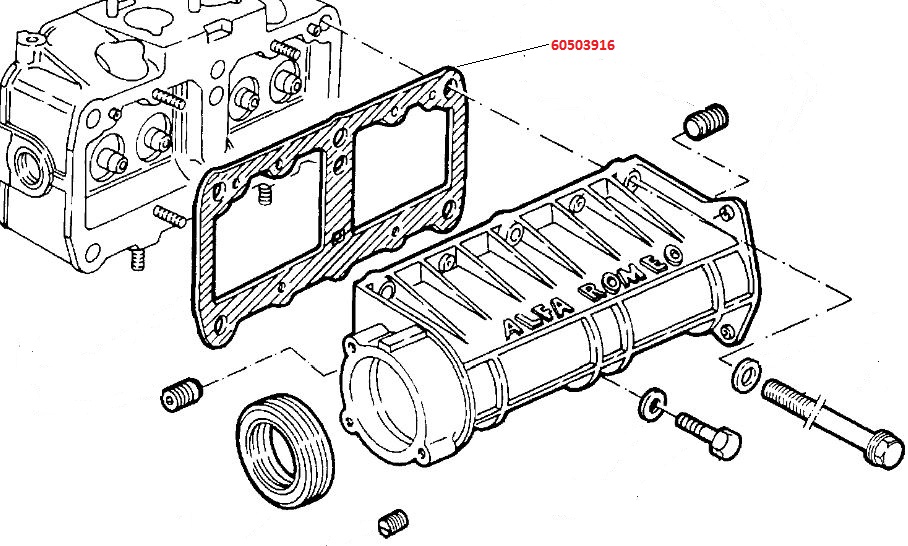 60503916

ALFA ROMEO