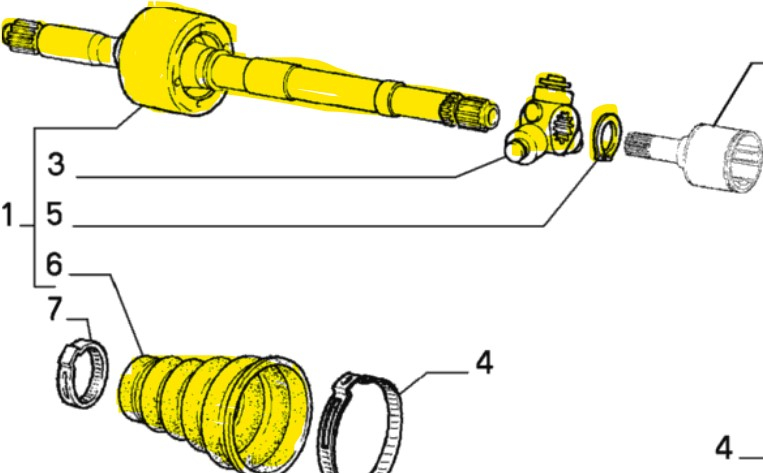 3
1
5
6
7
4
4