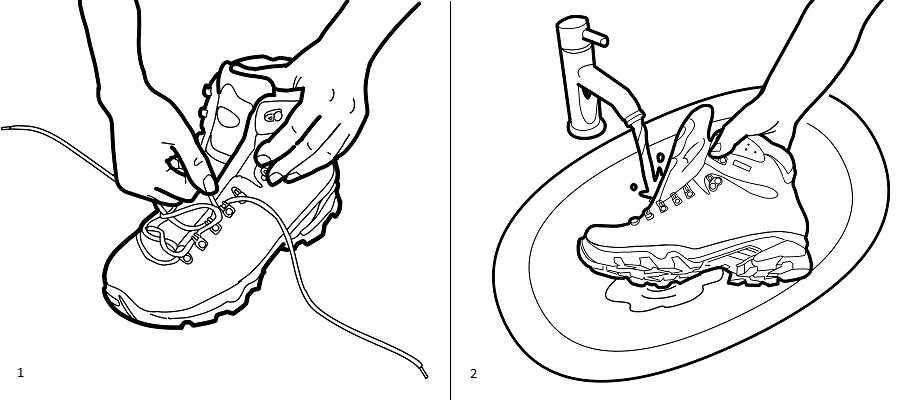 1

2