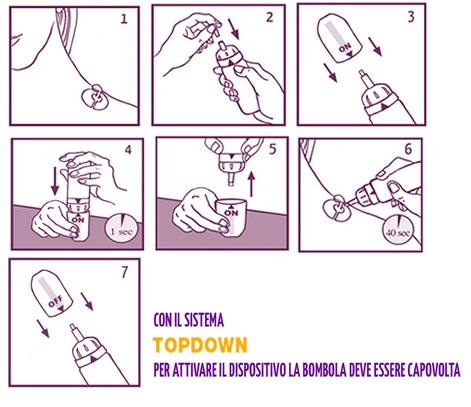 1

2

3

ON

4

ON

1 sec

5

ON

6

40 sec

7

OFF

CON IL SISTEMA

TOPDOWN

PER ATTIVARE IL DISPOSITIVO LA BOMBOLA DEVE ESSERE CAPOVOLTA