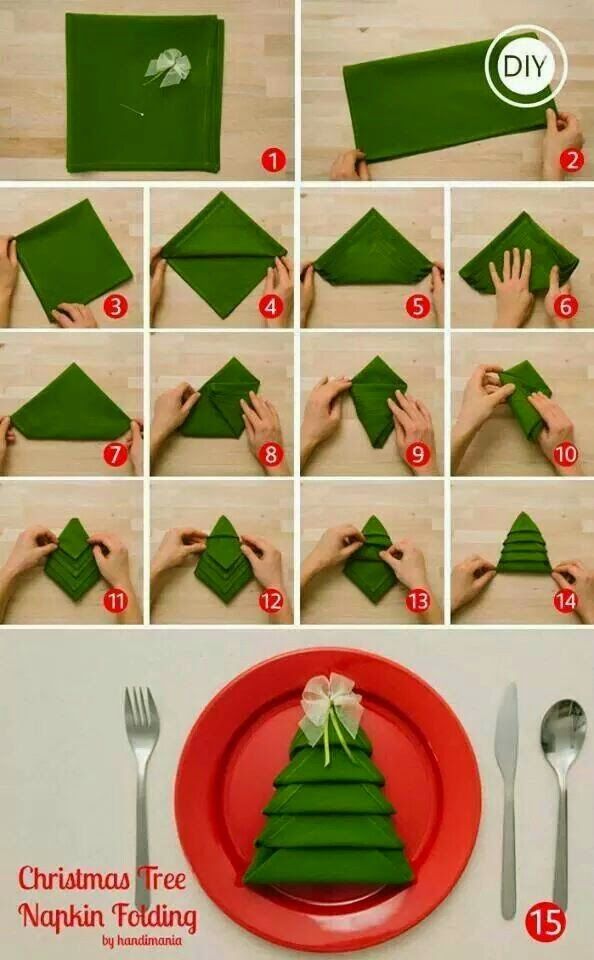 1

DIY

2

3

4

5

6

7

8

9

10

11

12

13

14

Christmas Tree Napkin Folding

by handimania

15